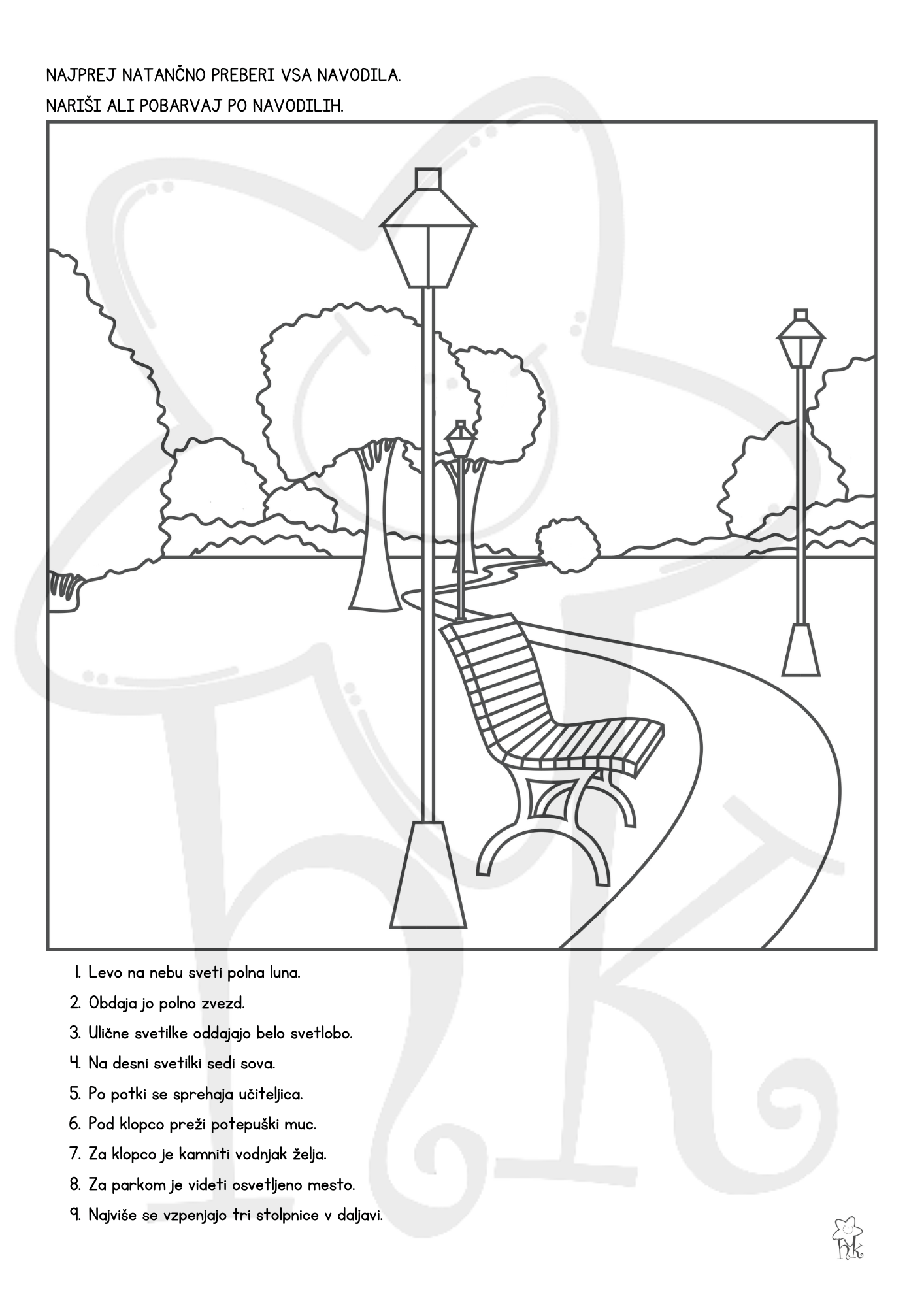 NAJPREJ NATANČNO PREBERI VSA NAVODILA.
NARIŠI ALI POBARVAJ PO NAVODILIH.

1. Levo na nebu sveti polna luna.
2. Obdaja jo polno zvezd.
3. Ulične svetilke oddajajo belo svetlobo.
4. Na desni svetilki sedi sova.
5. Po potki se sprehaja učiteljica.
6. Pod klopco preži potepuški muc.
7. Za klopco je kamniti vodnjak želja.
8. Za parkom je videti osvetljeno mesto.
9. Najviše se vzpenjajo tri stolpnice v daljavi.

hk