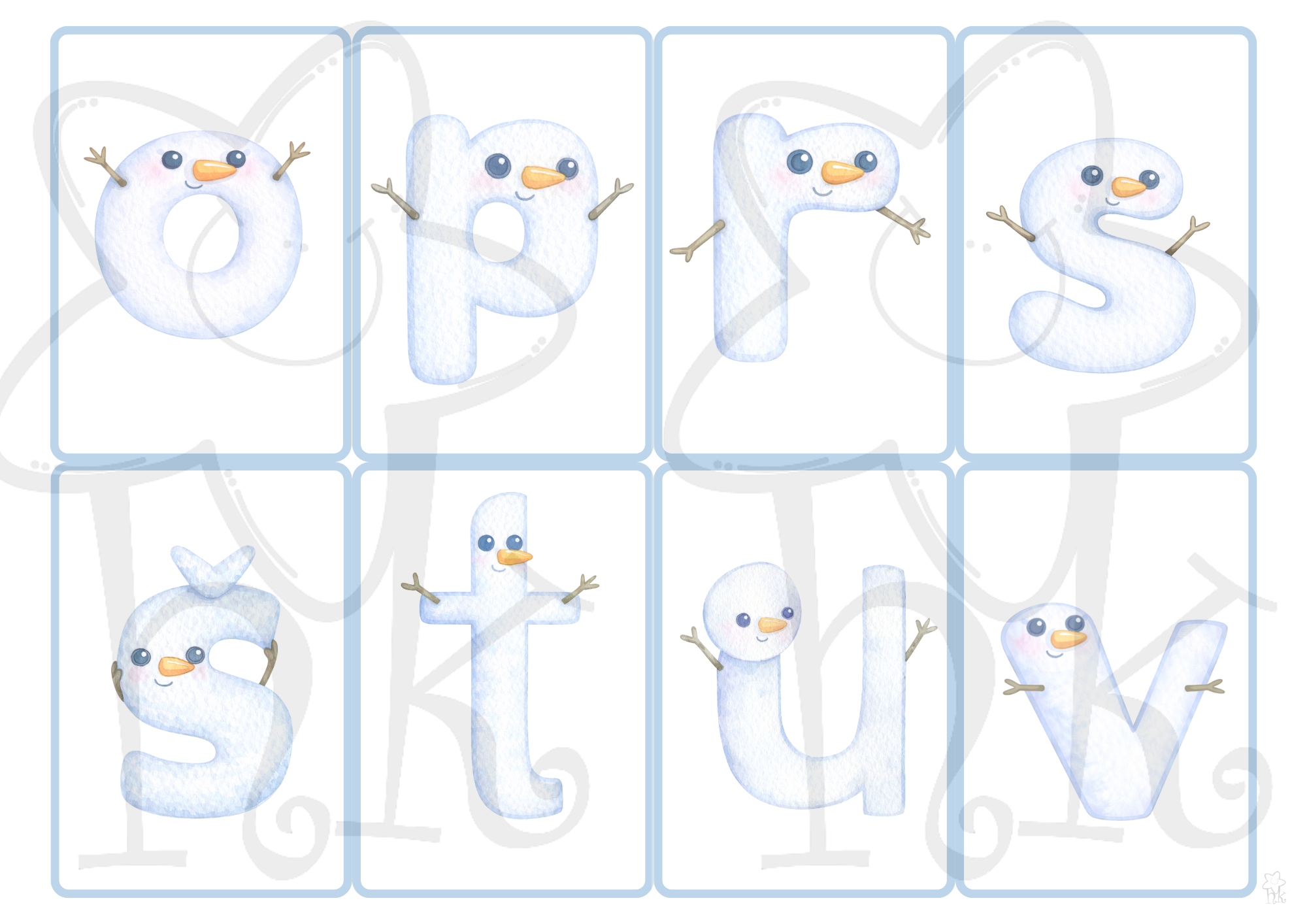 o p r s
š t u v